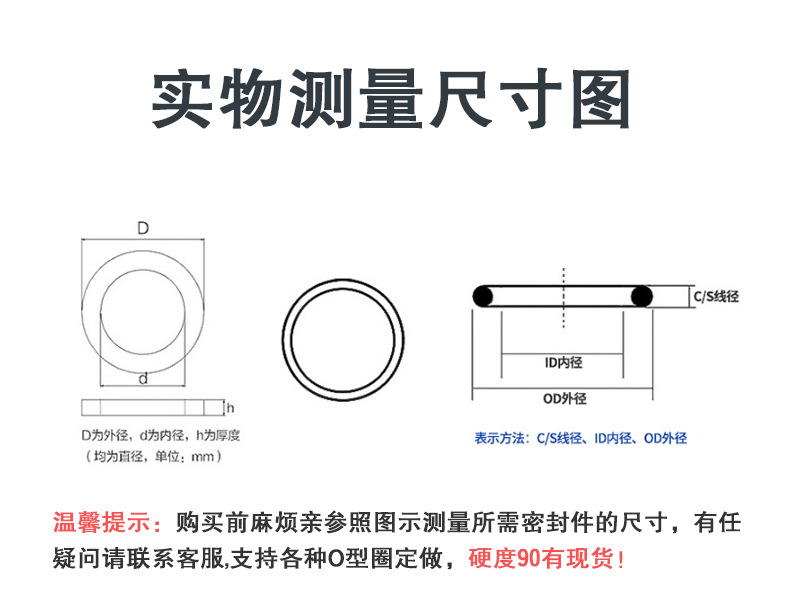 实物测量尺寸图

D

d

h

D为外径，d为内径，h为厚度
（均为直径，单位：mm）

C/S线径

ID内径

OD外径

表示方法：C/S线径、ID内径、OD外径

温馨提示：购买前麻烦亲参照图示测量所需密封件的尺寸，有任疑问请联系客服,支持各种O型圈定做，硬度90有现货！